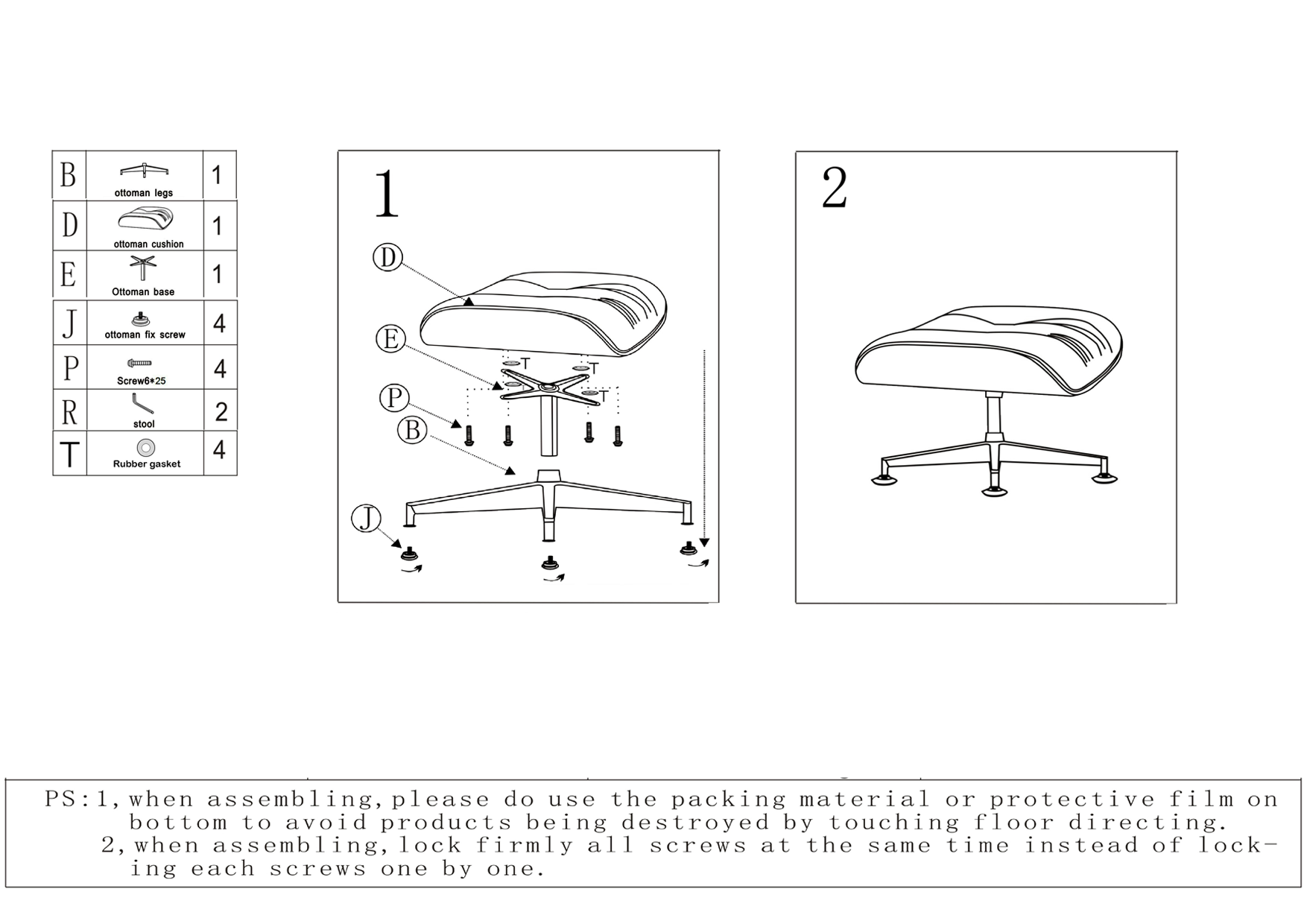 | B | ottoman legs | 1 |
|---|---|---|
| D | ottoman cushion | 1 |
| E | Ottoman base | 1 |
| J | ottoman fix screw | 4 |
| P | Screw6*25 | 4 |
| R | stool | 2 |
| T | Rubber gasket | 4 |

1

D

E

T

T

T

P

B

J

2

PS:1, when assembling, please do use the packing material or protective film on bottom to avoid products being destroyed by touching floor directing.
2, when assembling, lock firmly all screws at the same time instead of locking each screws one by one.